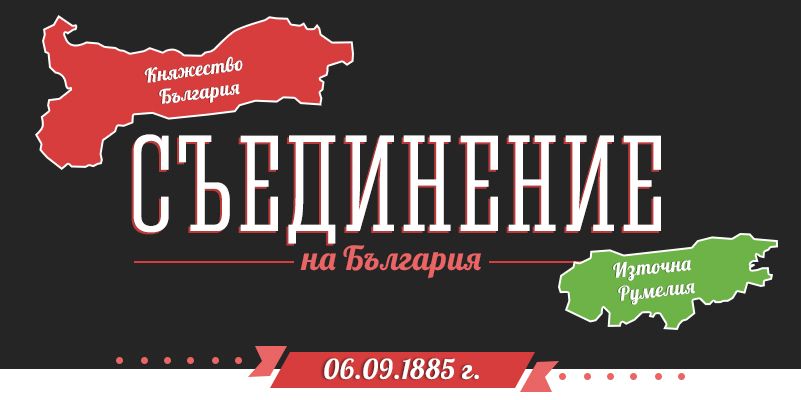 Княжество България

СЪЕДИНЕНИЕ

на България

Източна Румелия

06.09.1885 г.